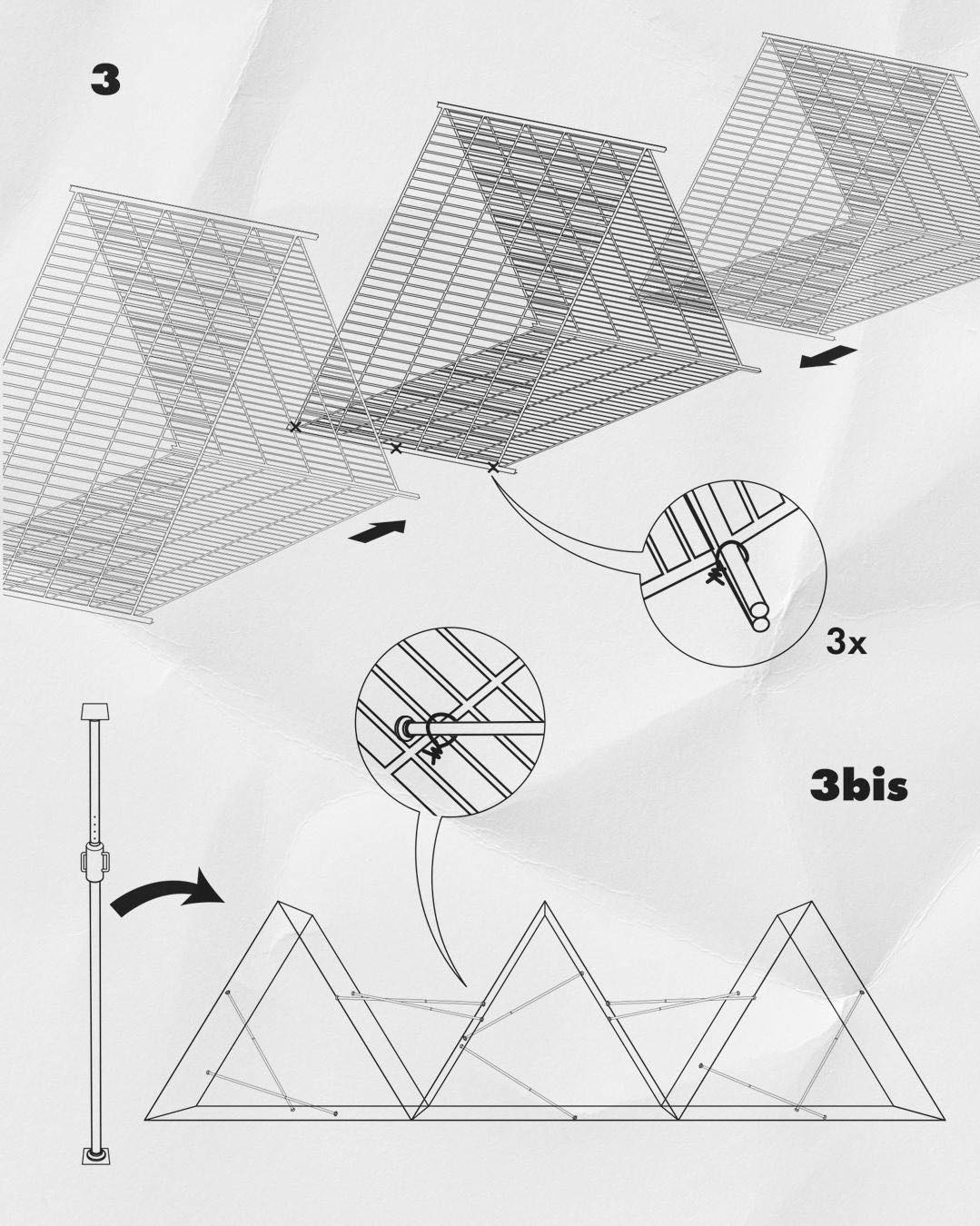 3

3x

3bis