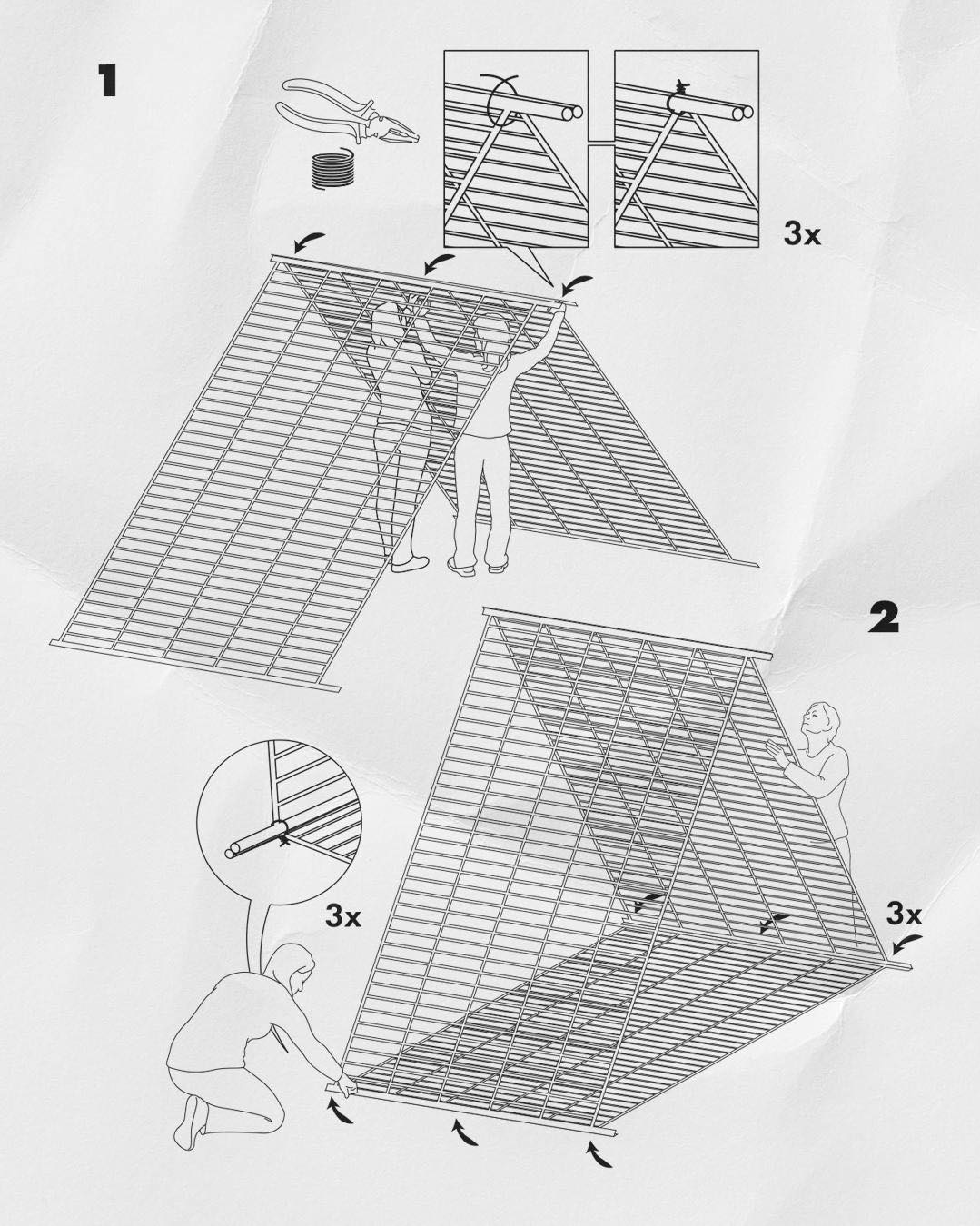 1

3x

2

3x

3x