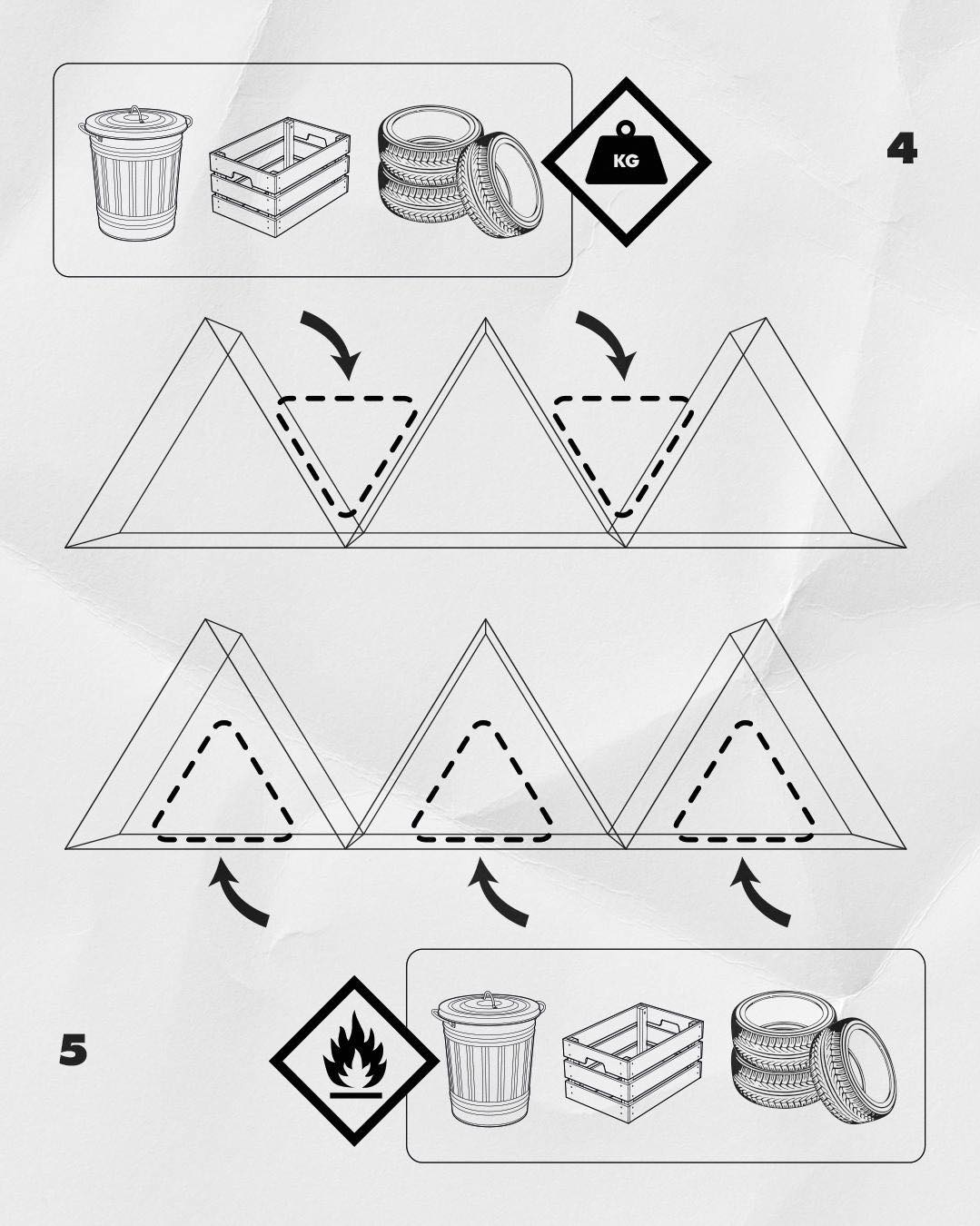 KG

4

5